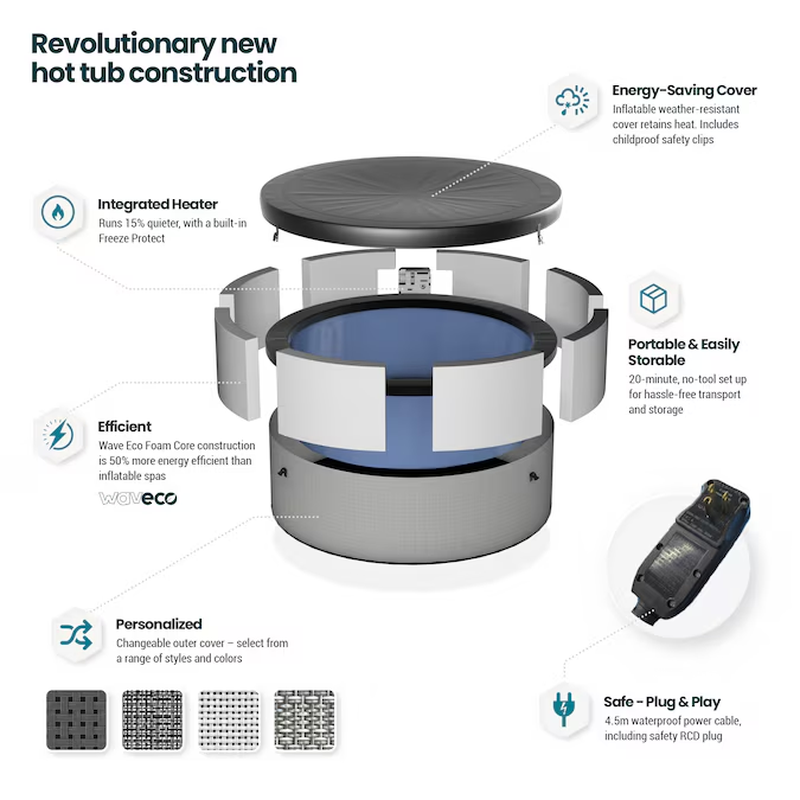 Revolutionary new hot tub construction

Energy-Saving Cover
Inflatable weather-resistant cover retains heat. Includes childproof safety clips

Integrated Heater
Runs 15% quieter, with a built-in Freeze Protect

Portable & Easily Storable
20-minute, no-tool set up for hassle-free transport and storage

Efficient
Wave Eco Foam Core construction is 50% more energy efficient than inflatable spas

waveco

Personalized
Changeable outer cover – select from a range of styles and colors

Safe - Plug & Play
4.5m waterproof power cable, including safety RCD plug